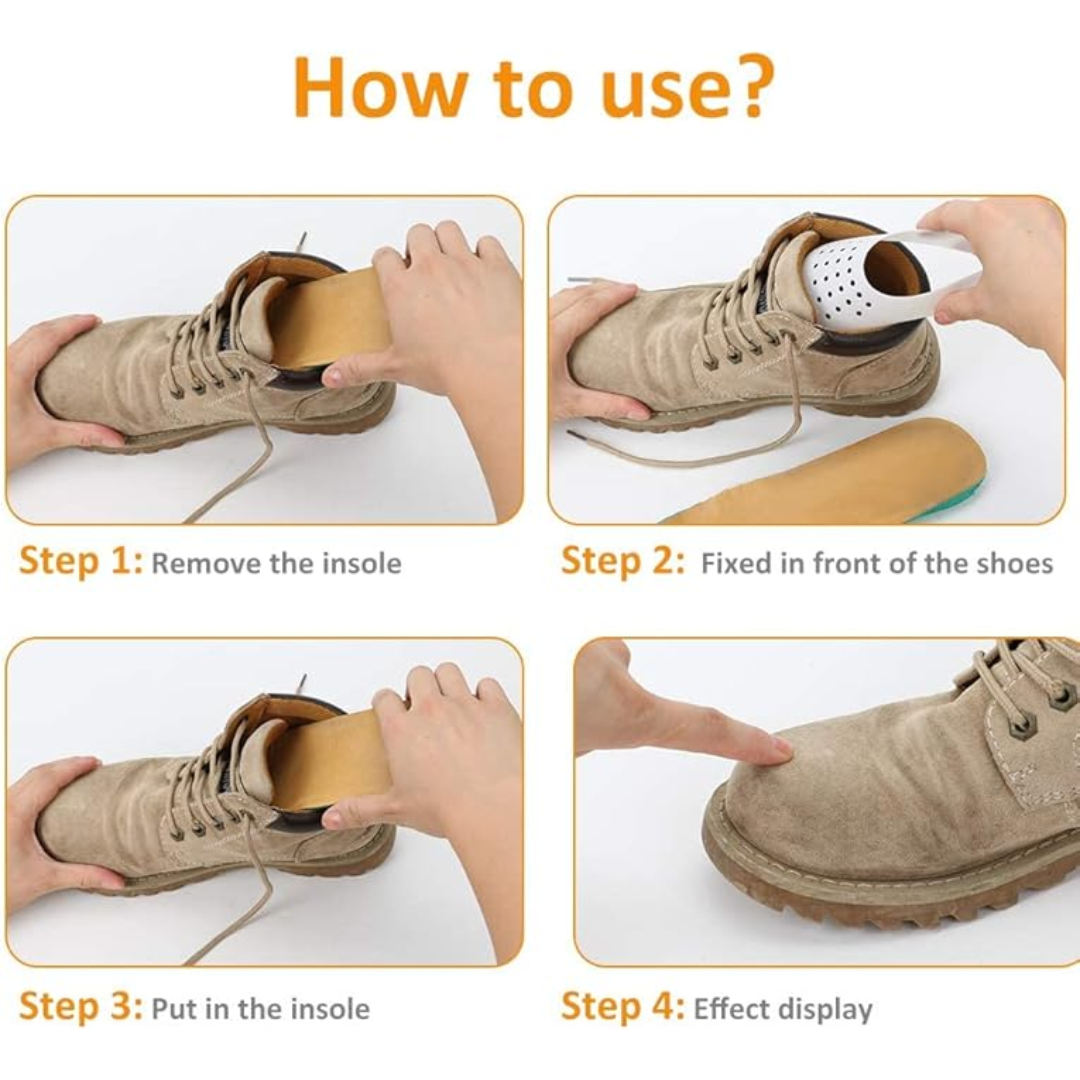 How to use?

Step 1: Remove the insole

Step 2: Fixed in front of the shoes

Step 3: Put in the insole

Step 4: Effect display